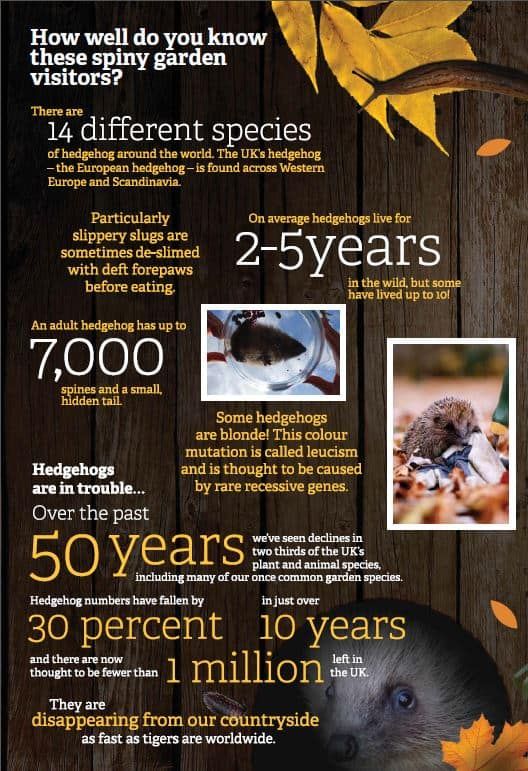 How well do you know these spiny garden visitors?

There are 14 different species of hedgehog around the world. The UK's hedgehog – the European hedgehog – is found across Western Europe and Scandinavia.

Particularly slippery slugs are sometimes de-slimed with deft forepaws before eating.

On average hedgehogs live for 2-5years in the wild, but some have lived up to 10!

An adult hedgehog has up to 7,000 spines and a small, hidden tail.

Some hedgehogs are blonde! This colour mutation is called leucism and is thought to be caused by rare recessive genes.

Hedgehogs are in trouble...

Over the past 50 years we've seen declines in two thirds of the UK's plant and animal species, including many of our once common garden species.

Hedgehog numbers have fallen by 30 percent in just over 10 years and there are now thought to be fewer than 1 million left in the UK.

They are disappearing from our countryside as fast as tigers are worldwide.